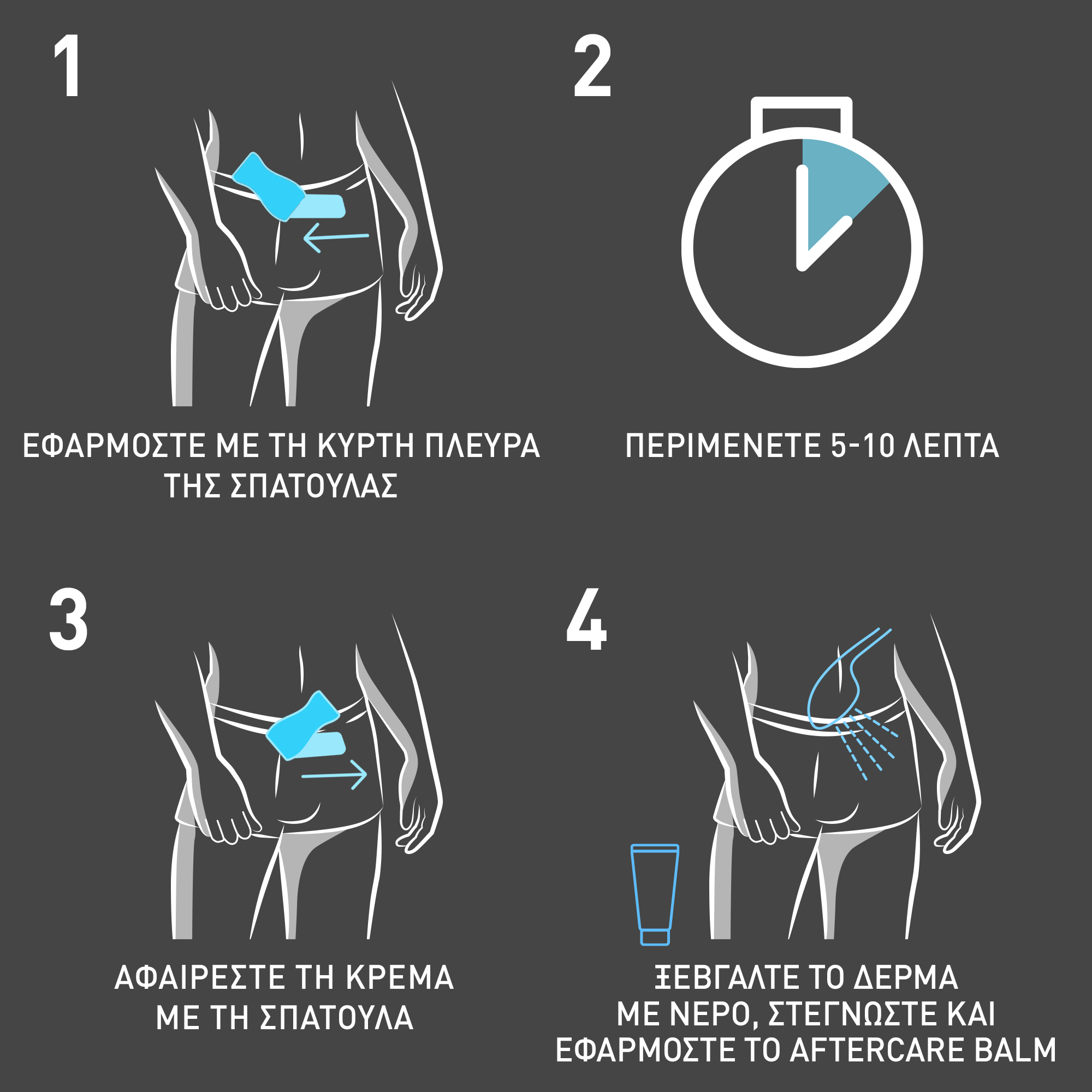 1

ΕΦΑΡΜΟΣΤΕ ΜΕ ΤΗ ΚΥΡΤΗ ΠΛΕΥΡΑ ΤΗΣ ΣΠΑΤΟΥΛΑΣ

2

ΠΕΡΙΜΕΝΕΤΕ 5-10 ΛΕΠΤΑ

3

ΑΦΑΙΡΕΣΤΕ ΤΗ ΚΡΕΜΑ ΜΕ ΤΗ ΣΠΑΤΟΥΛΑ

4

ΞΕΒΓΑΛΤΕ ΤΟ ΔΕΡΜΑ ΜΕ ΝΕΡΟ, ΣΤΕΓΝΩΣΤΕ ΚΑΙ ΕΦΑΡΜΟΣΤΕ ΤΟ AFTERCARE BALM