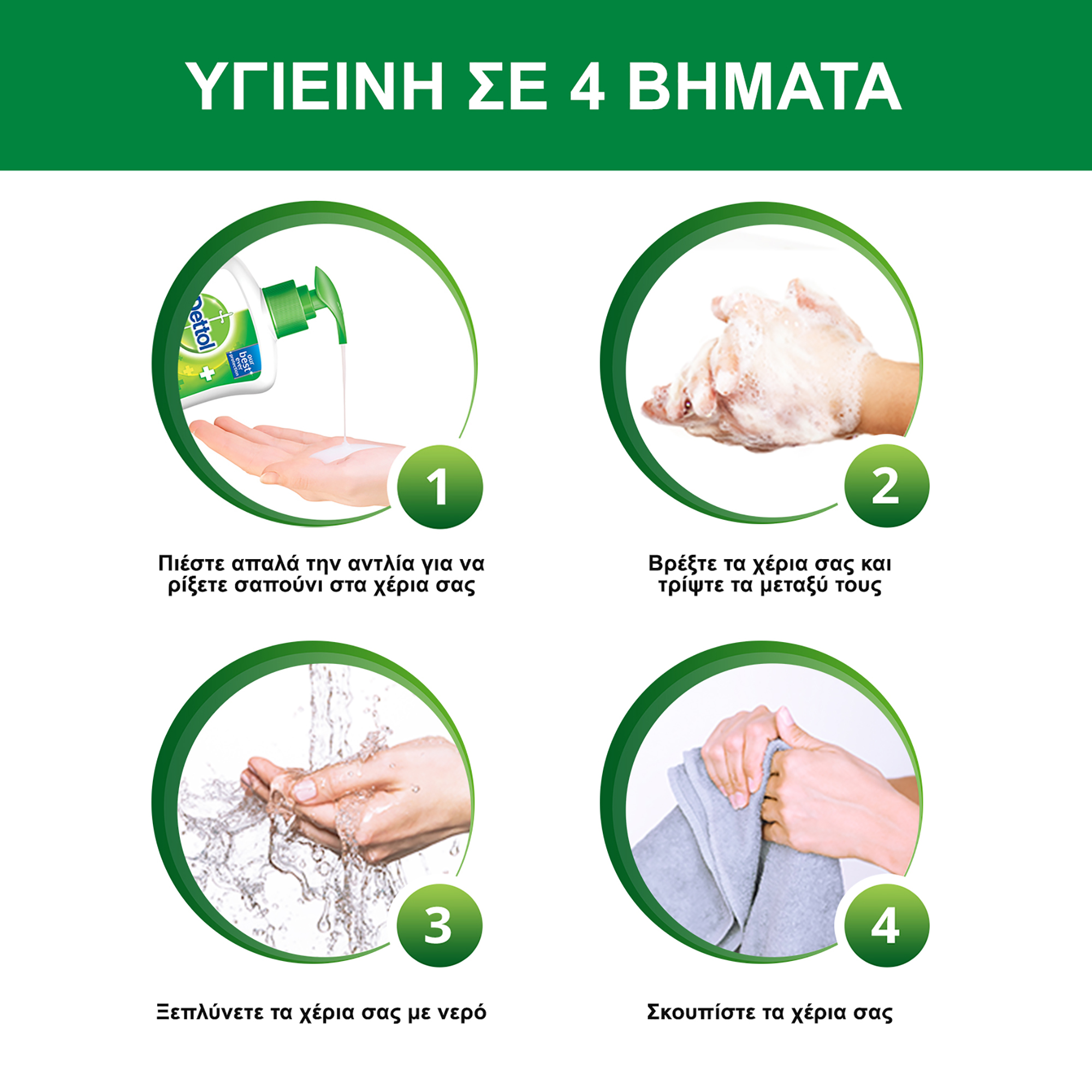 ΥΓΙΕΙΝΗ ΣΕ 4 ΒΗΜΑΤΑ

Dettol

our best ever protection

1

Πιέστε απαλά την αντλία για να ρίξετε σαπούνι στα χέρια σας

2

Βρέξτε τα χέρια σας και τρίψτε τα μεταξύ τους

3

Ξεπλύνετε τα χέρια σας με νερό

4

Σκουπίστε τα χέρια σας