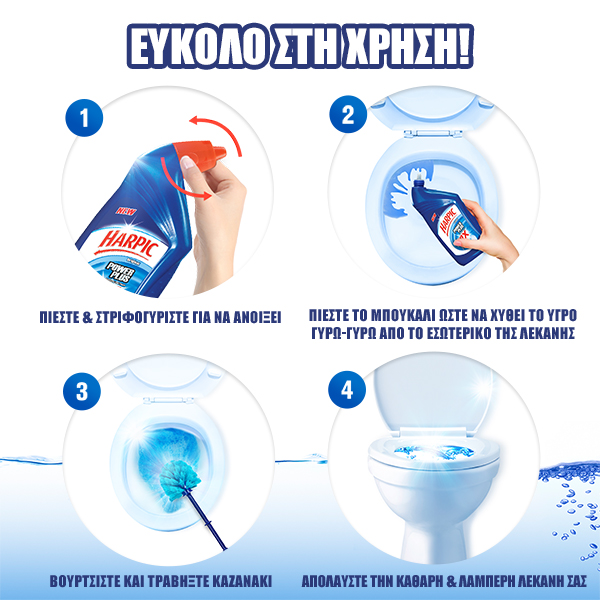 ΕΥΚΟΛΟ ΣΤΗ ΧΡΗΣΗ!

1

NEW
HARPIC
POWER PLUS

ΠΙΕΣΤΕ & ΣΤΡΙΦΟΓΥΡΙΣΤΕ ΓΙΑ ΝΑ ΑΝΟΙΞΕΙ

2

HARPIC

ΠΙΕΣΤΕ ΤΟ ΜΠΟΥΚΑΛΙ ΩΣΤΕ ΝΑ ΧΥΘΕΙ ΤΟ ΥΓΡΟ ΓΥΡΩ-ΓΥΡΩ ΑΠΟ ΤΟ ΕΣΩΤΕΡΙΚΟ ΤΗΣ ΛΕΚΑΝΗΣ

3

ΒΟΥΡΤΣΙΣΤΕ ΚΑΙ ΤΡΑΒΗΞΤΕ ΚΑΖΑΝΑΚΙ

4

ΑΠΟΛΑΥΣΤΕ ΤΗΝ ΚΑΘΑΡΗ & ΛΑΜΠΕΡΗ ΛΕΚΑΝΗ ΣΑΣ